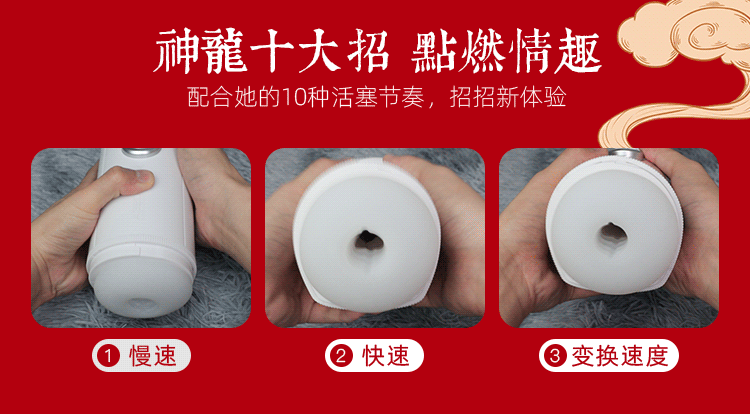 神龍十大招 點燃情趣

配合她的10种活塞节奏，招招新体验

1 慢速

2 快速

3 变换速度