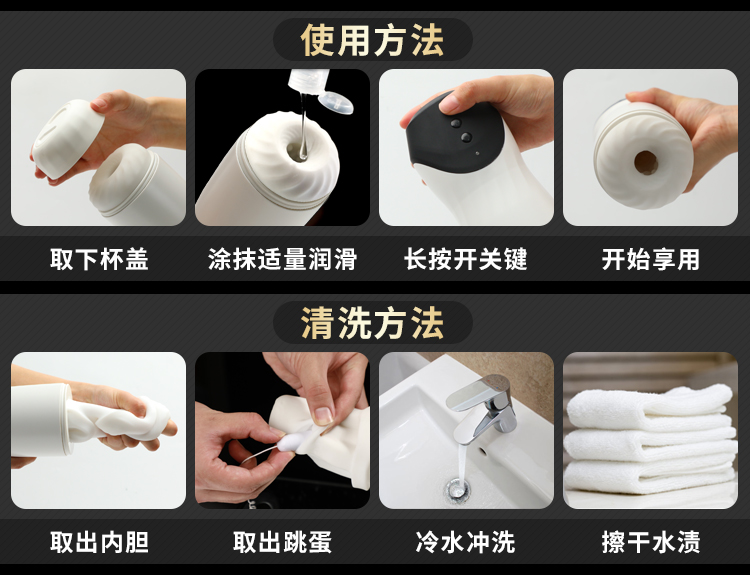 使用方法

取下杯盖

涂抹适量润滑

长按开关键

开始享用

清洗方法

取出内胆

取出跳蛋

冷水冲洗

擦干水渍