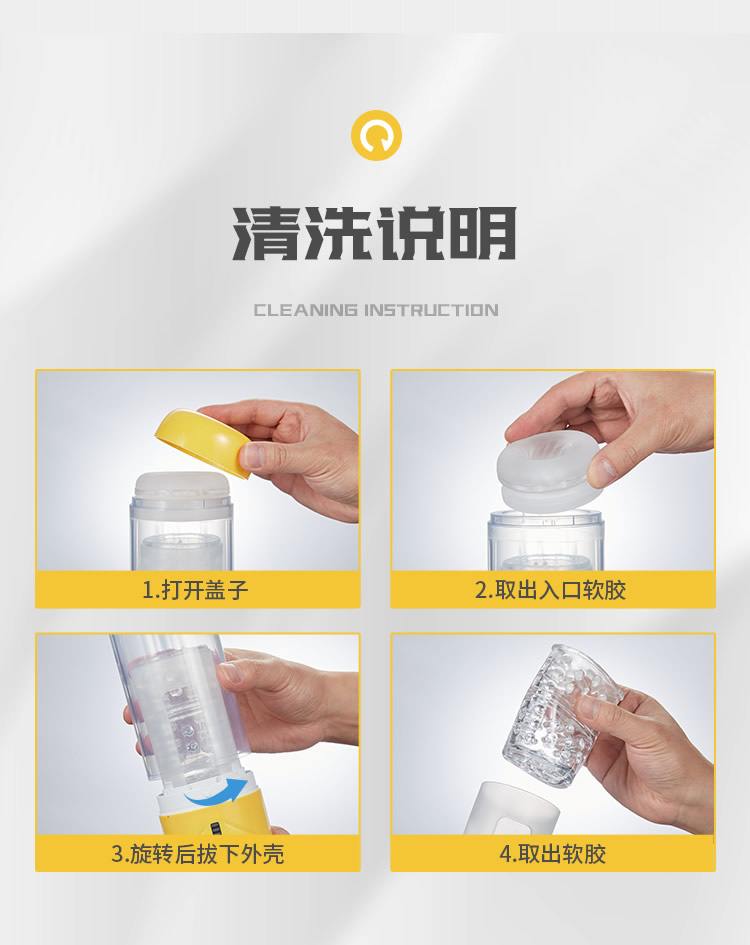 清洗说明

CLEANING INSTRUCTION

1.打开盖子

2.取出入口软胶

3.旋转后拔下外壳

4.取出软胶