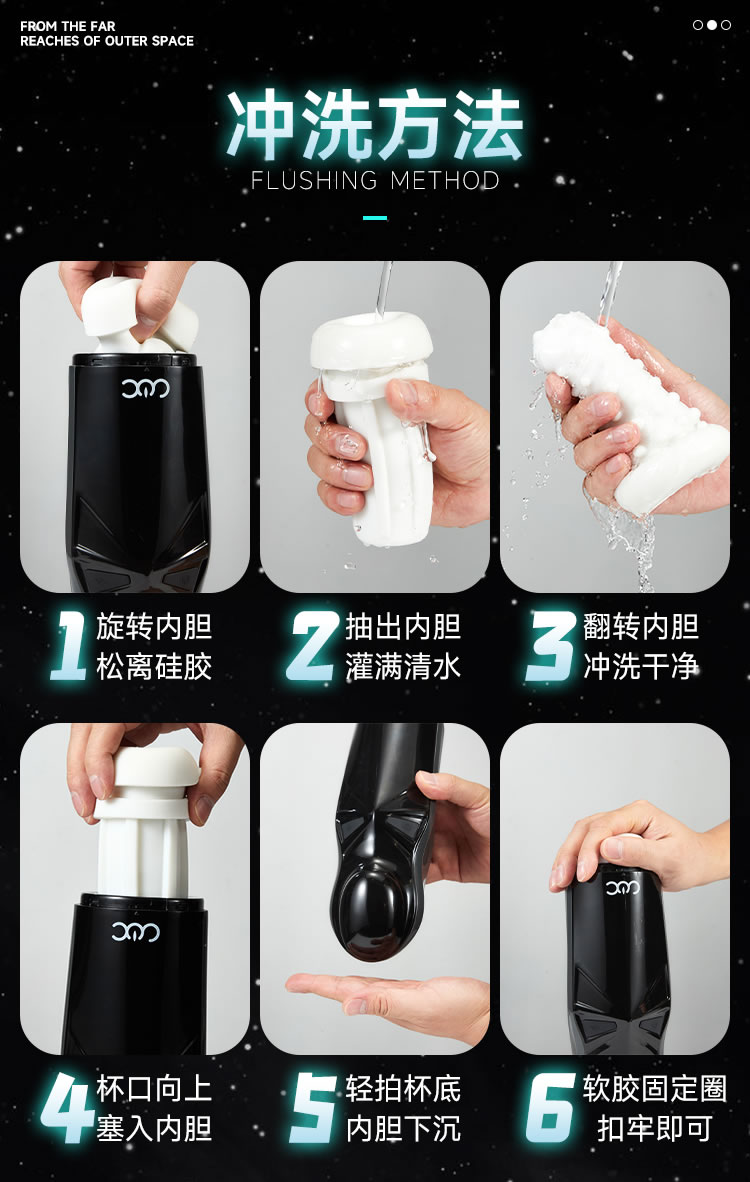 FROM THE FAR
REACHES OF OUTER SPACE

冲洗方法
FLUSHING METHOD

1 旋转内胆 松离硅胶

2 抽出内胆 灌满清水

3 翻转内胆 冲洗干净

4 杯口向上 塞入内胆

5 轻拍杯底 内胆下沉

6 软胶固定圈 扣牢即可